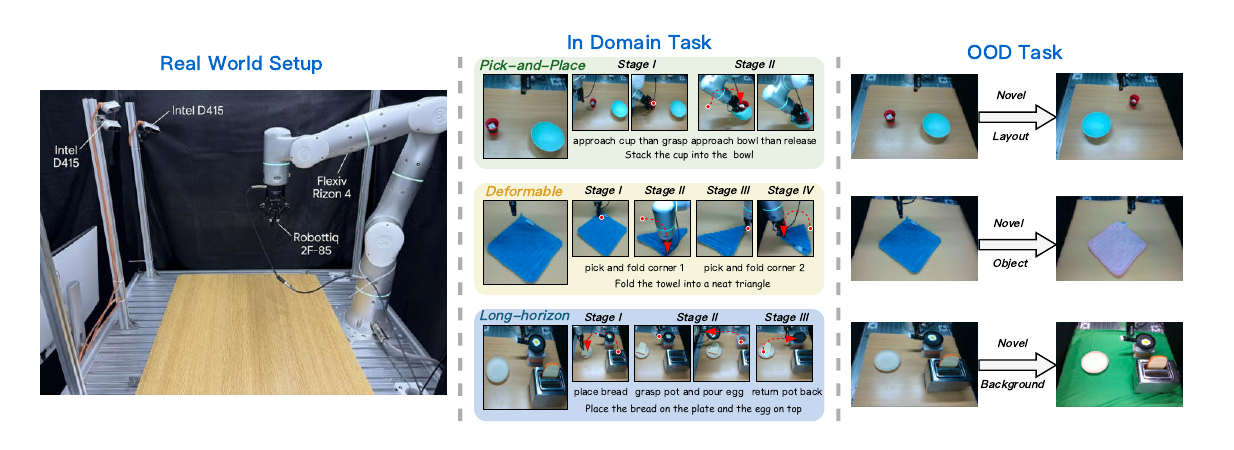 Real World Setup

Intel D415

Intel D415

Flexiv Rizon 4

Robottiq 2F-85

In Domain Task

Pick-and-Place

Stage I

Stage II

approach cup than grasp approach bowl than release

Stack the cup into the bowl

Deformable

Stage I

Stage II

Stage III

Stage IV

pick and fold corner 1

pick and fold corner 2

Fold the towel into a neat triangle

Long-horizon

Stage I

Stage II

Stage III

place bread

grasp pot and pour egg

return pot back

Place the bread on the plate and the egg on top

OOD Task

Novel

Layout

Novel

Object

Novel

Background